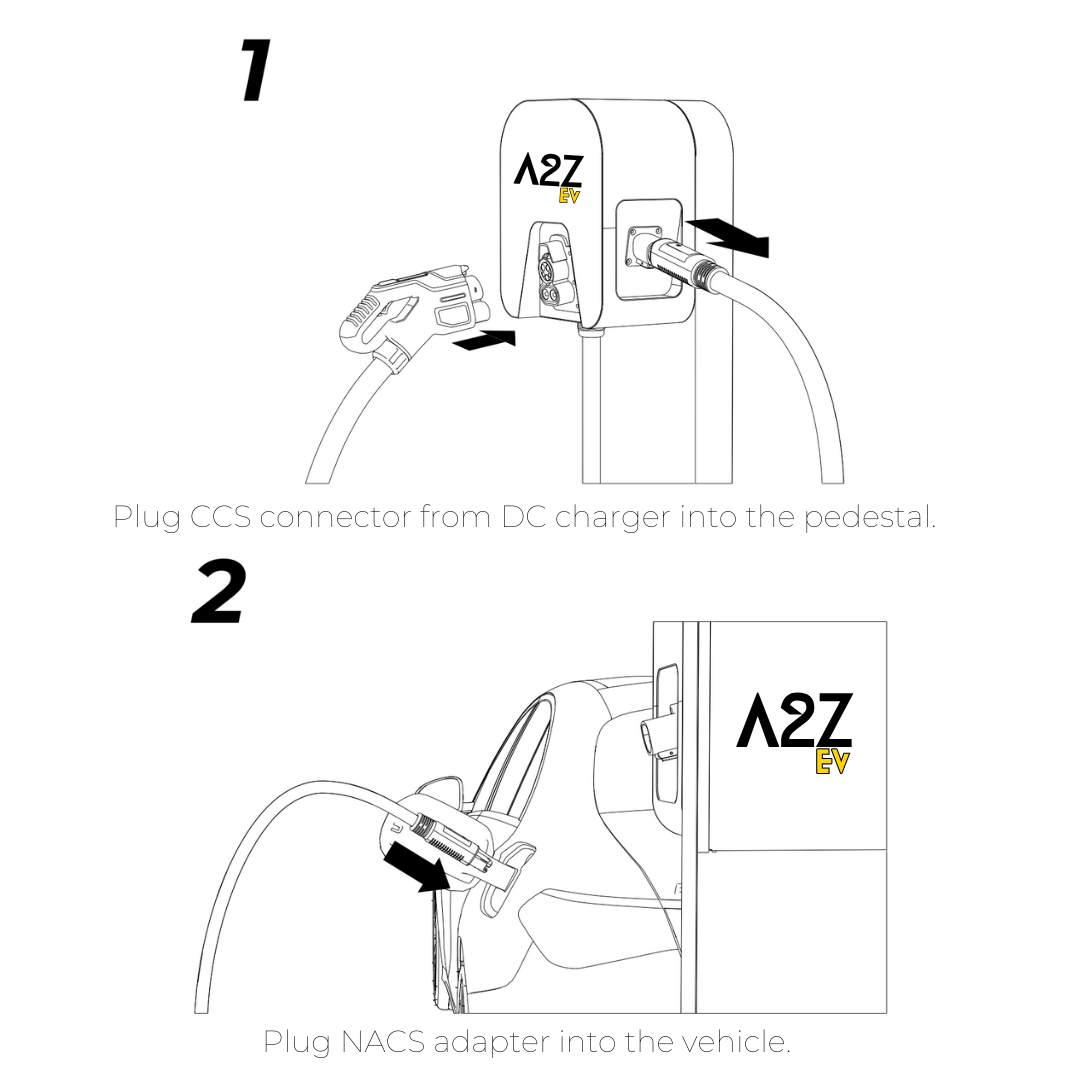 1

A2Z
EV

Plug CCS connector from DC charger into the pedestal.

2

A2Z
EV

Plug NACS adapter into the vehicle.